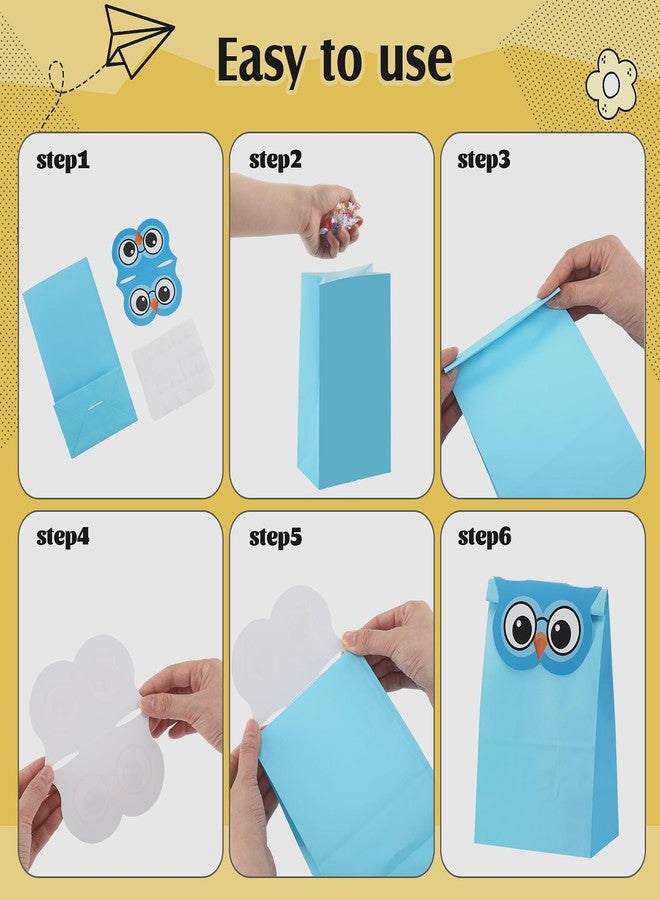 Easy to use

step1

step2

step3

step4

step5

step6